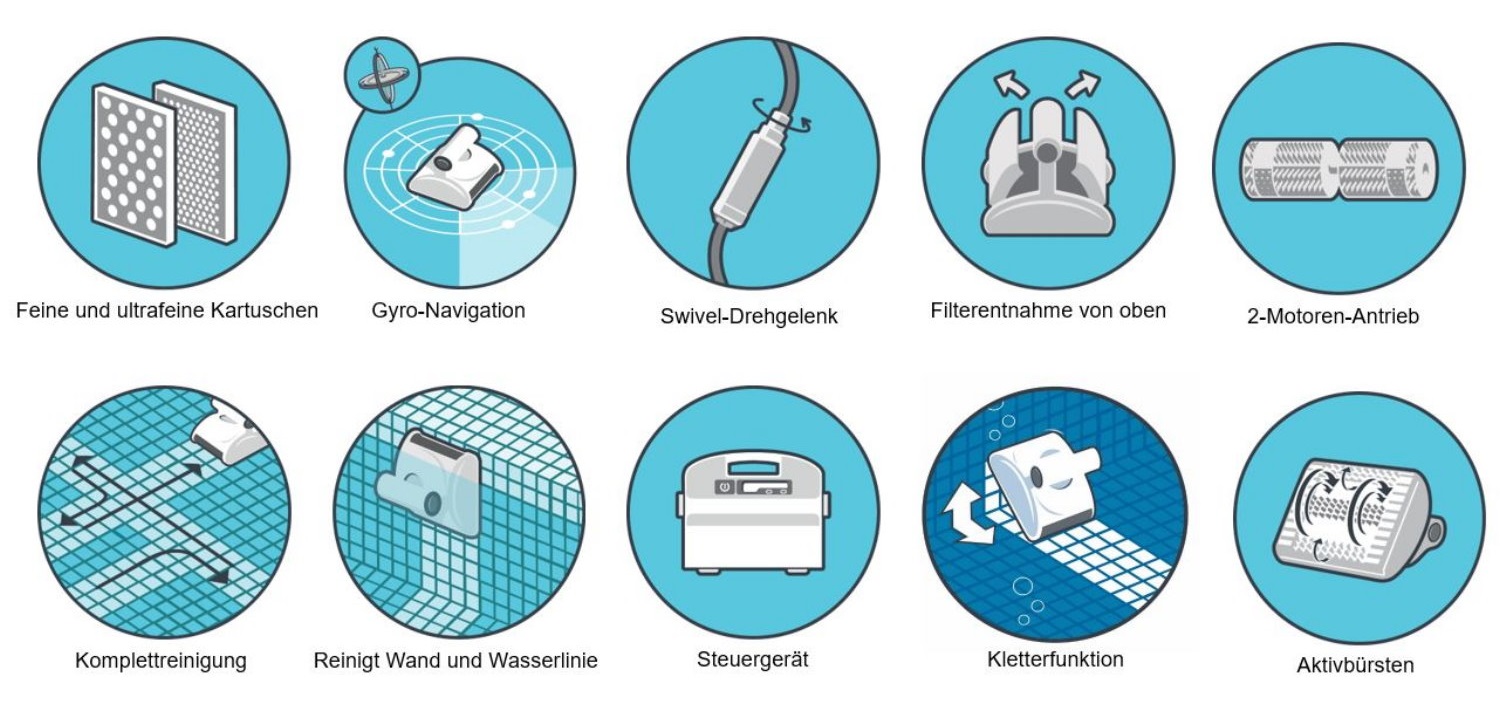 Feine und ultrafeine Kartuschen

Gyro-Navigation

Swivel-Drehgelenk

Filterentnahme von oben

2-Motoren-Antrieb

Komplettreinigung

Reinigt Wand und Wasserlinie

Steuergerät

Kletterfunktion

Aktivbürsten